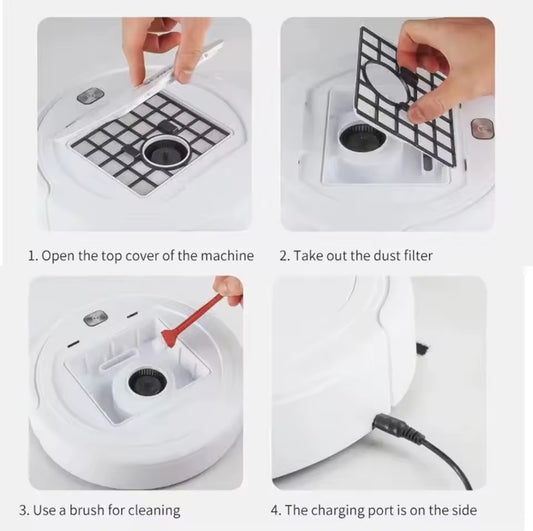 1. Open the top cover of the machine

2. Take out the dust filter

3. Use a brush for cleaning

4. The charging port is on the side