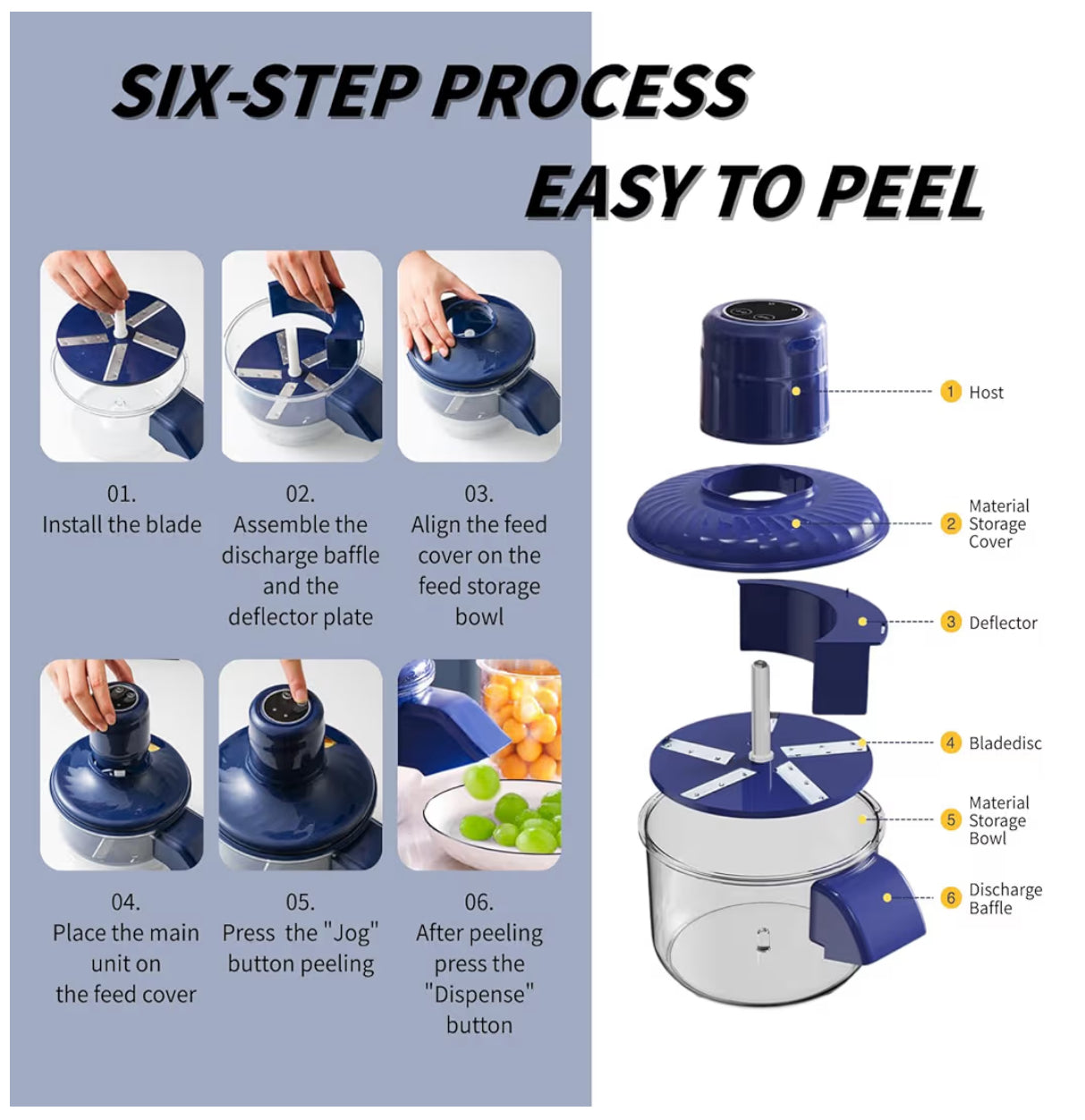 SIX-STEP PROCESS
EASY TO PEEL

01.
Install the blade

02.
Assemble the discharge baffle and the deflector plate

03.
Align the feed cover on the feed storage bowl

04.
Place the main unit on the feed cover

05.
Press the "Jog" button peeling

06.
After peeling press the "Dispense" button

1 Host
2 Material Storage Cover
3 Deflector
4 Bladedisc
5 Material Storage Bowl
6 Discharge Baffle