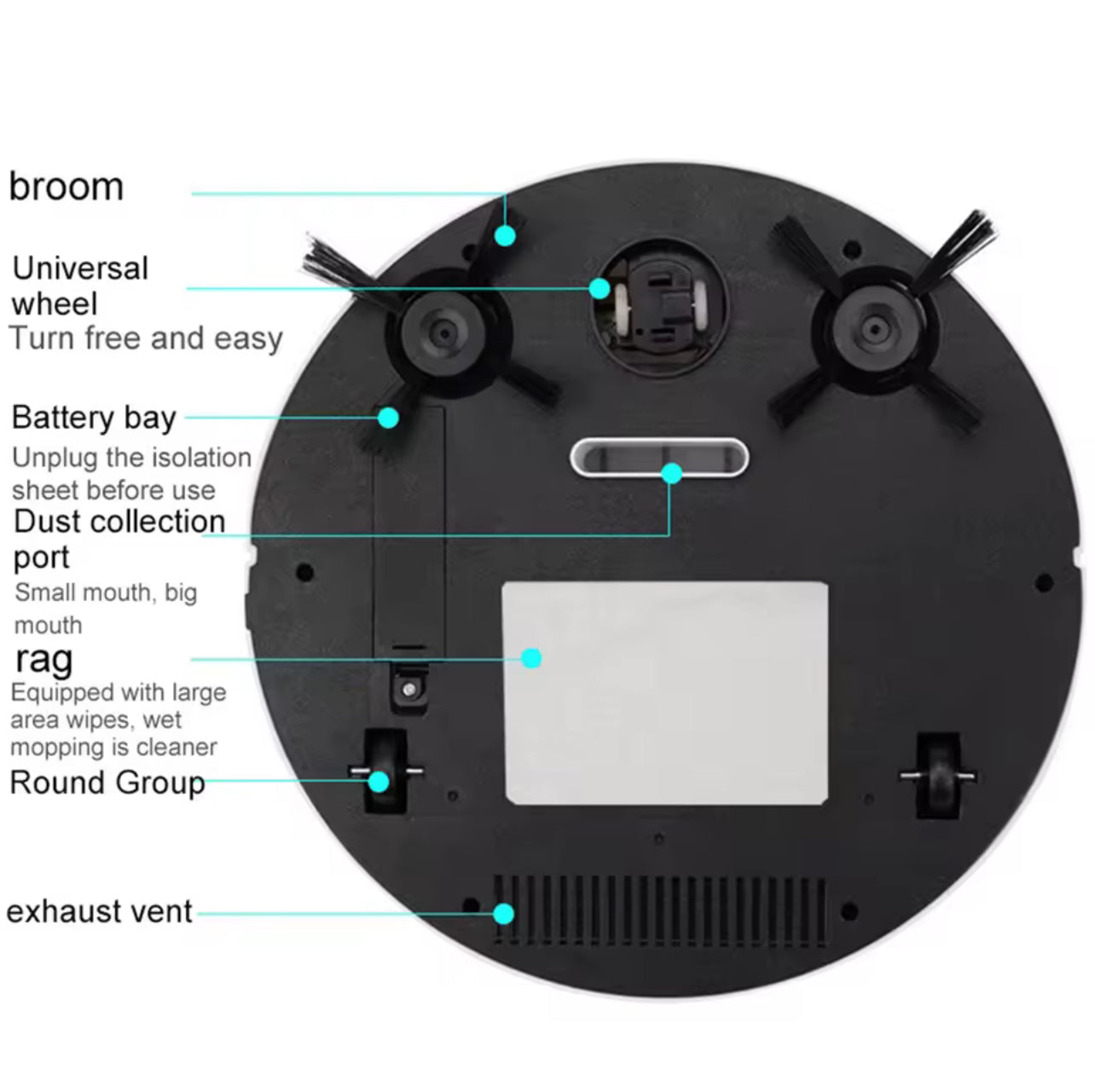 broom

Universal wheel
Turn free and easy

Battery bay
Unplug the isolation sheet before use

Dust collection port
Small mouth, big mouth

rag
Equipped with large area wipes, wet mopping is cleaner

Round Group

exhaust vent